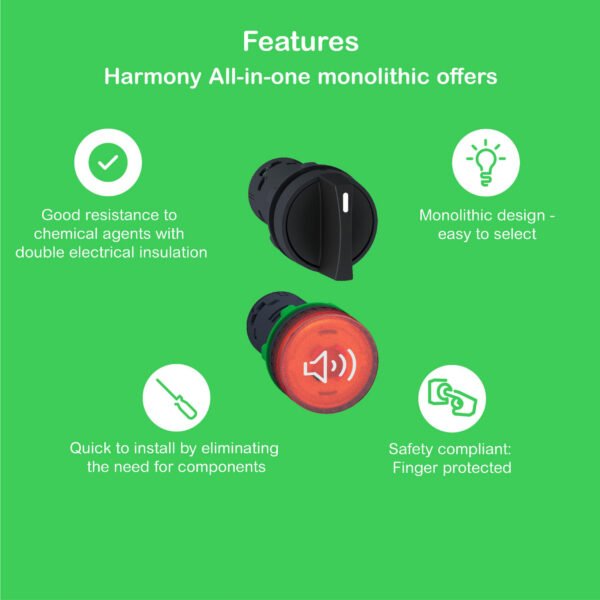 Features
Harmony All-in-one monolithic offers

Good resistance to chemical agents with double electrical insulation

Monolithic design - easy to select

Quick to install by eliminating the need for components

Safety compliant: Finger protected